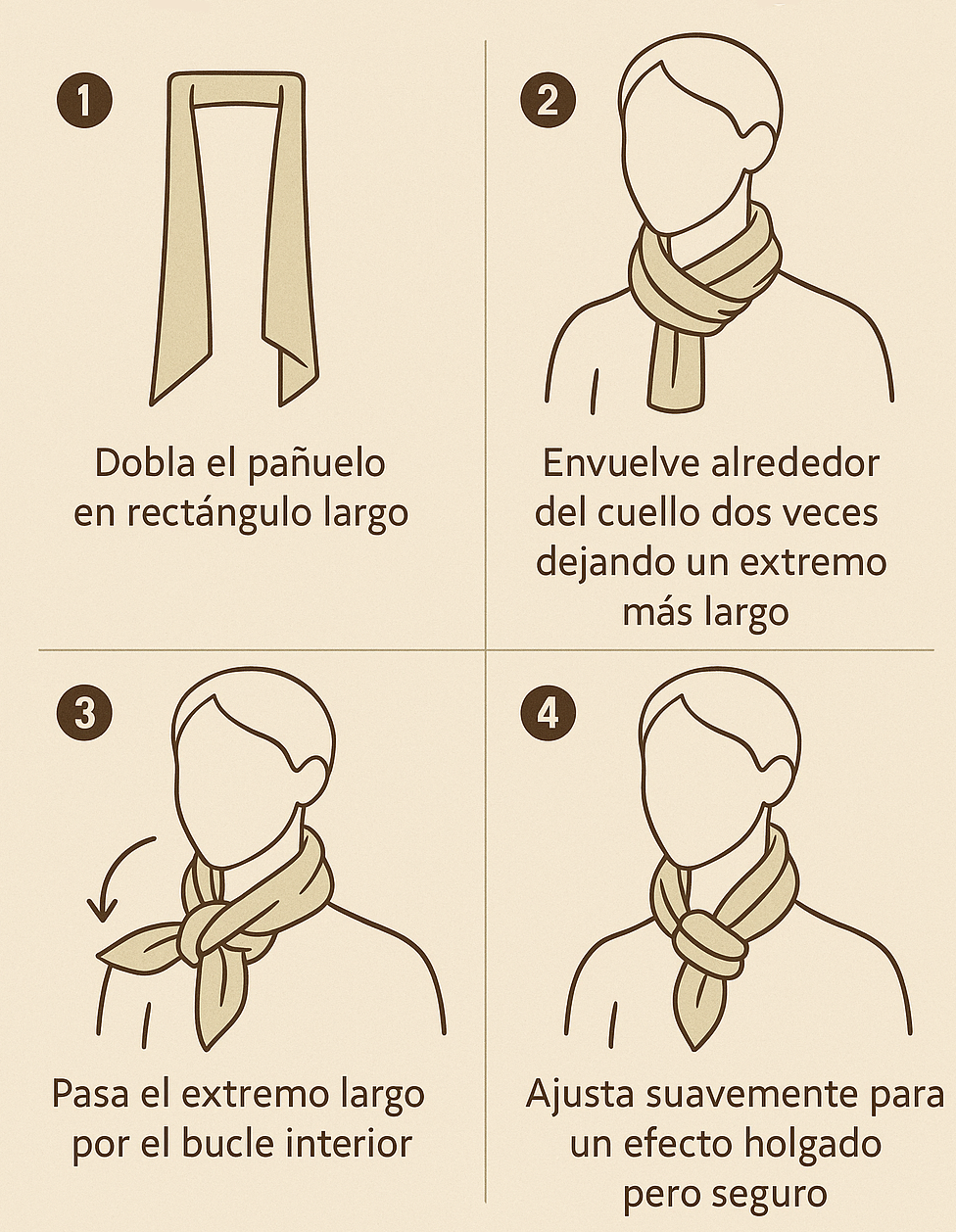 1
Dobla el pañuelo en rectángulo largo

2
Envuelve alrededor del cuello dos veces dejando un extremo más largo

3
Pasa el extremo largo por el bucle interior

4
Ajusta suavemente para un efecto holgado pero seguro