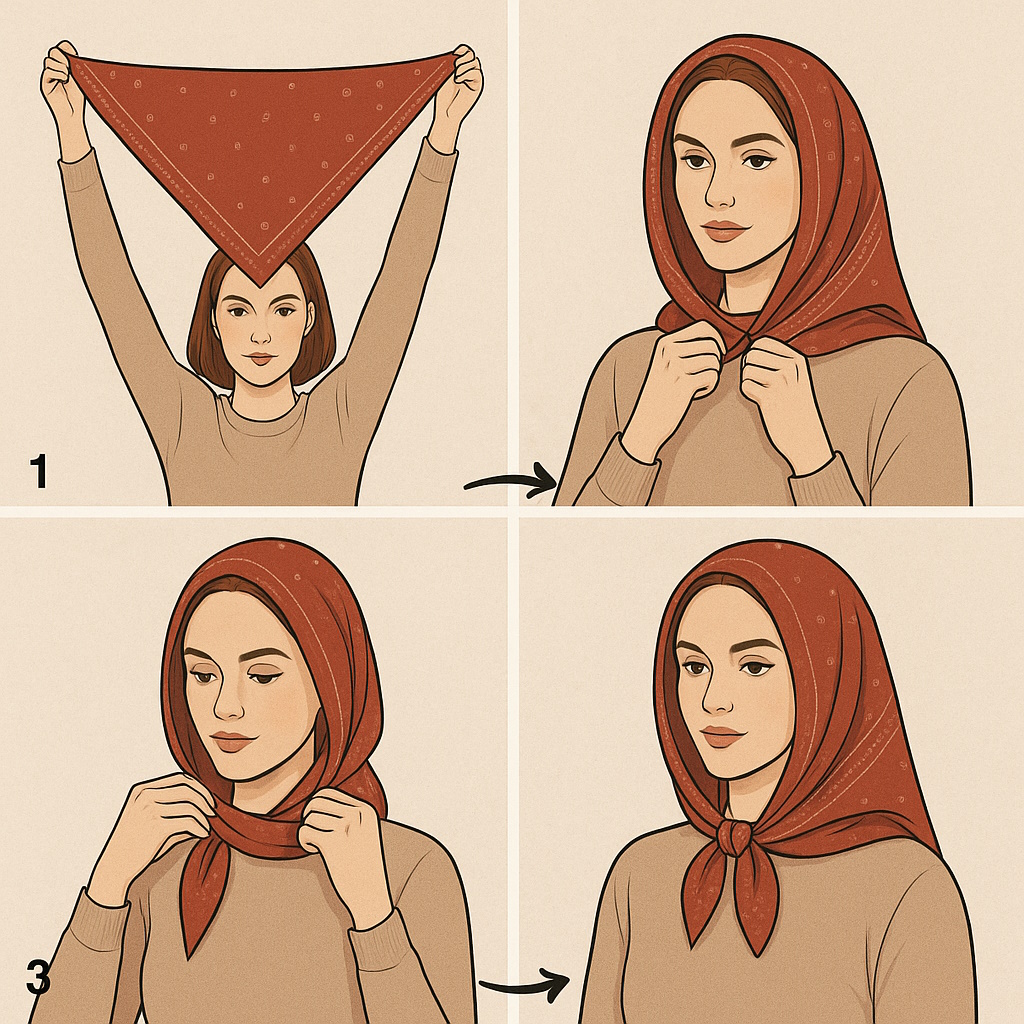 1

3