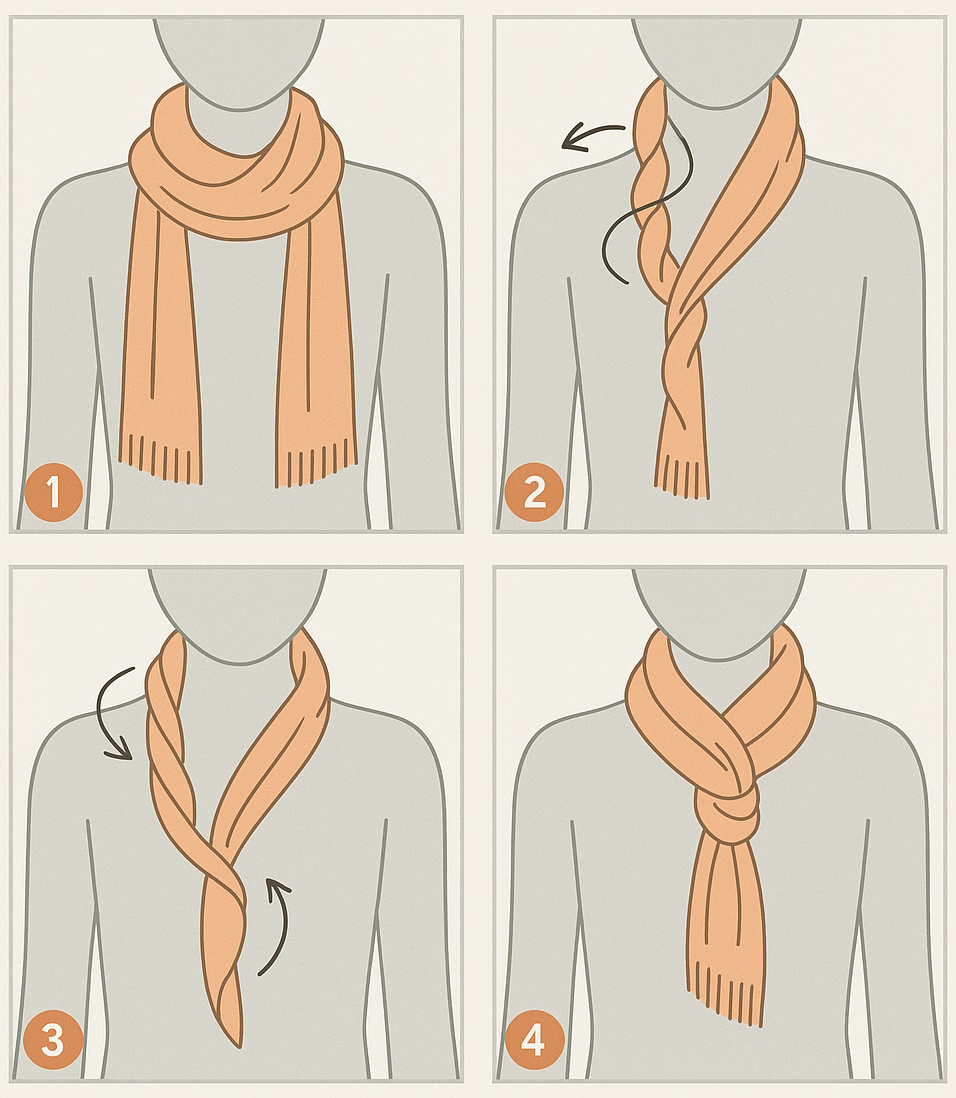 1

2

3

4