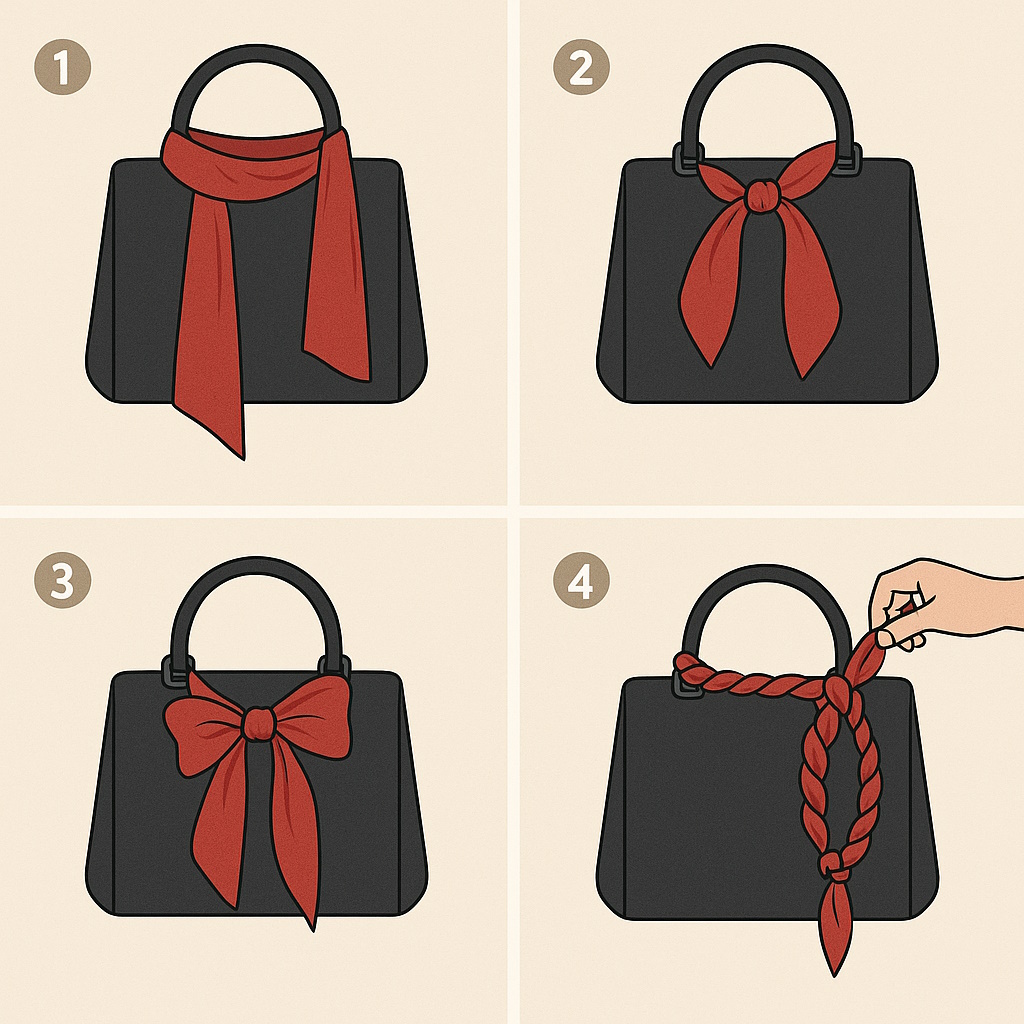 1

2

3

4