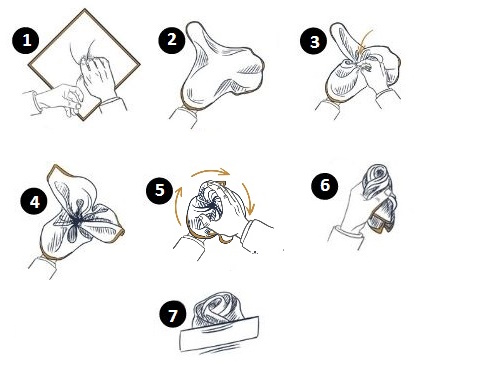 1

2

3

4

5

6

7