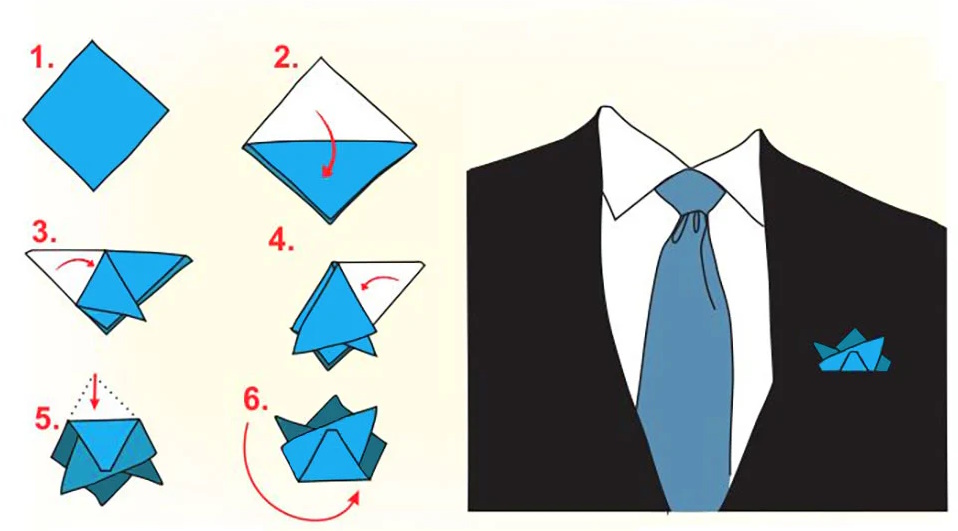 1.

2.

3.

4.

5.

6.