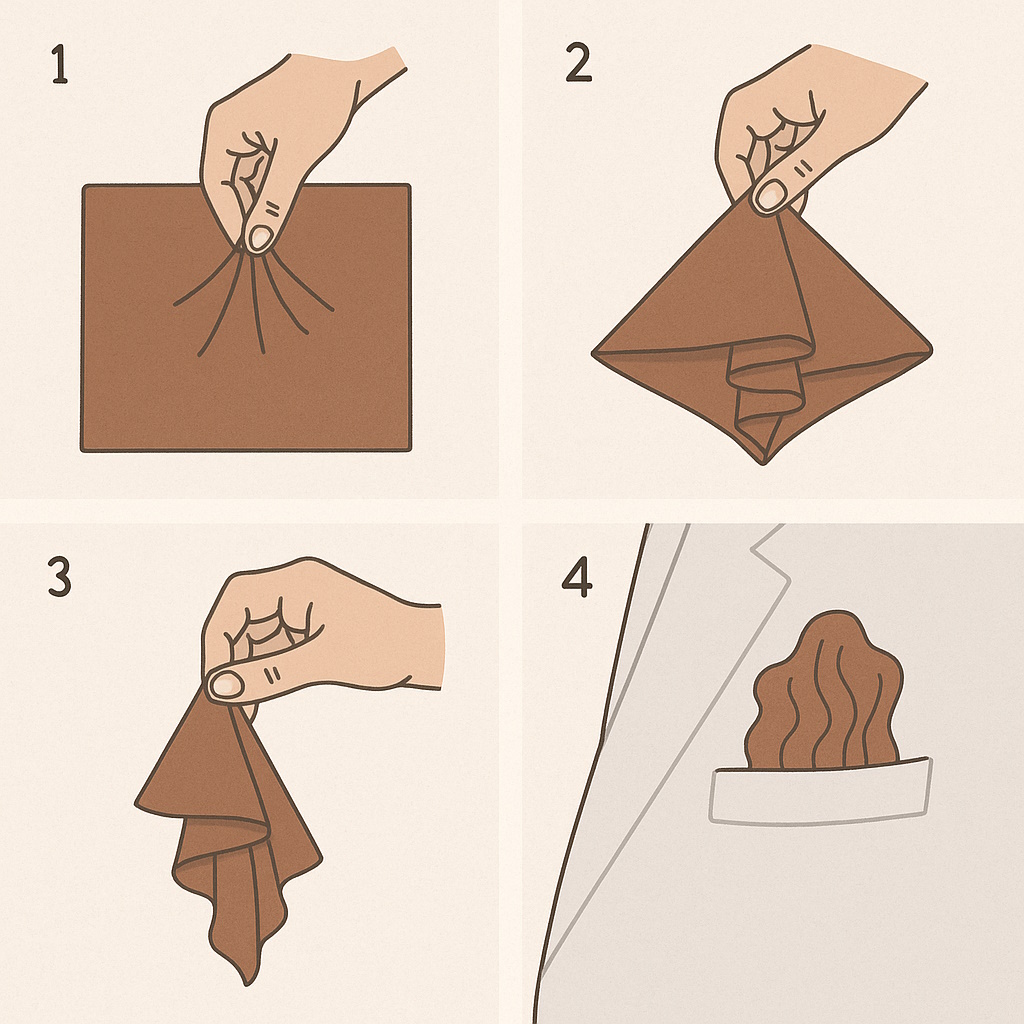 1

2

3

4