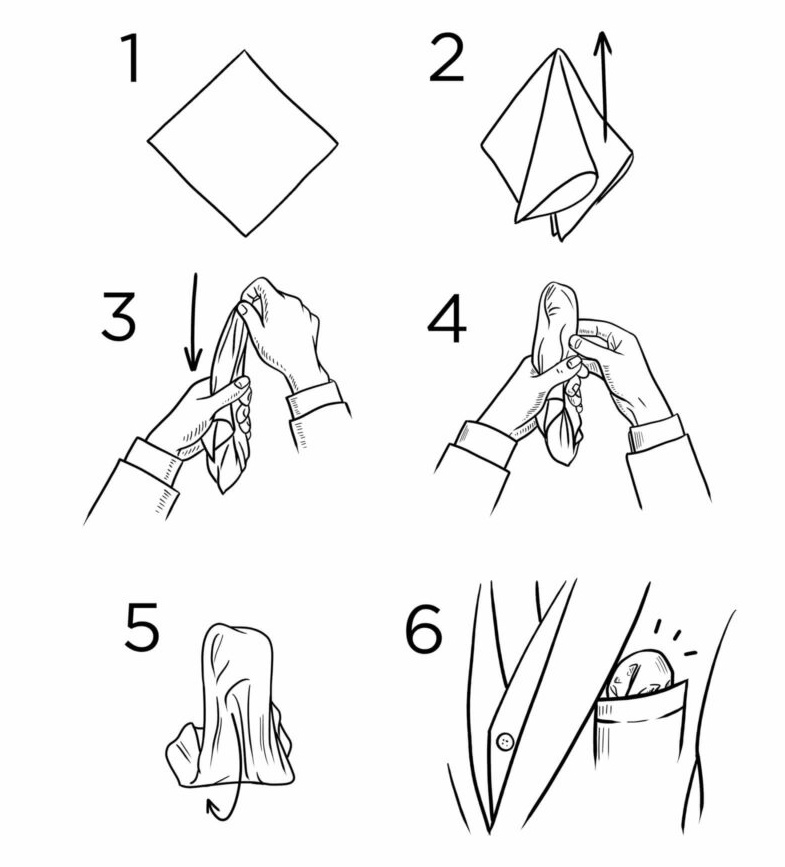 1

2

3

4

5

6