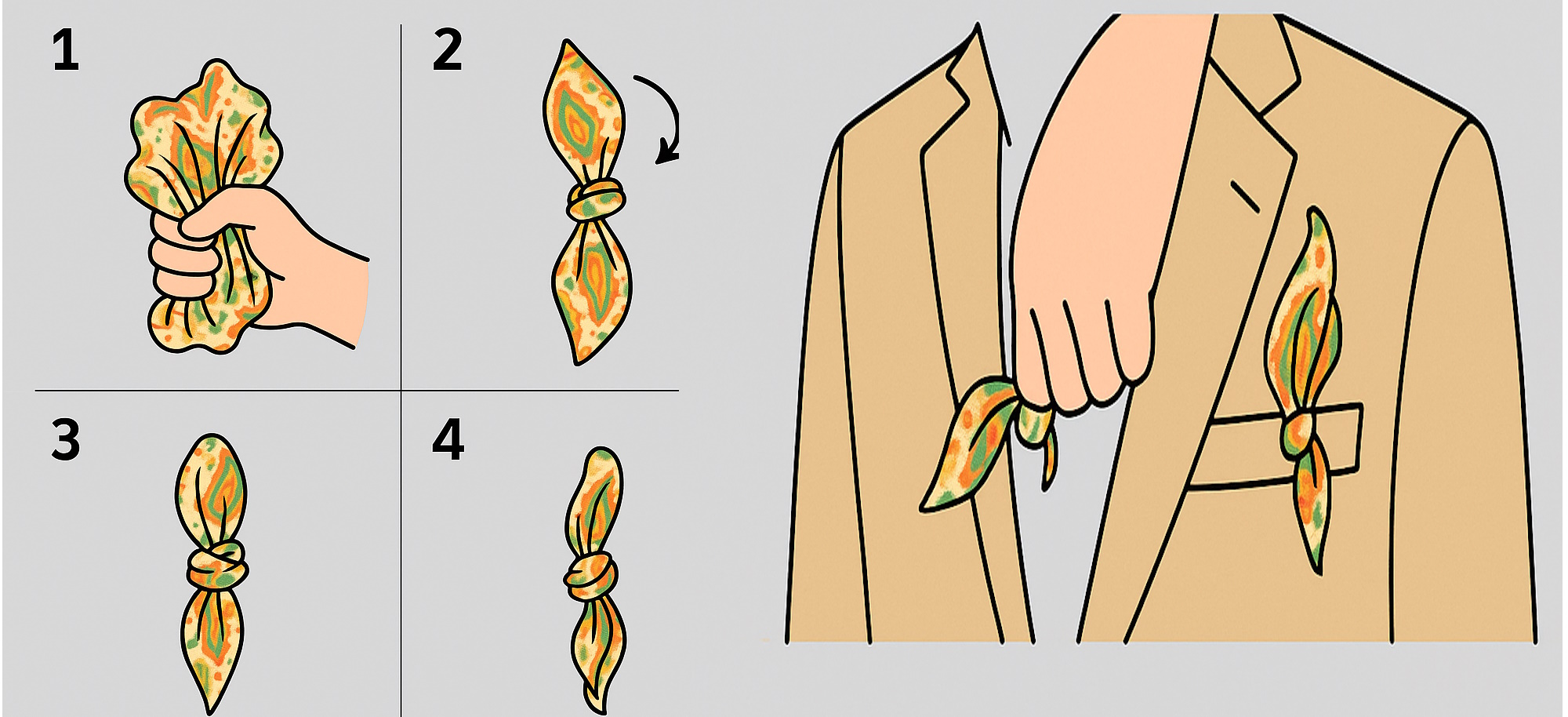 1

2

3

4